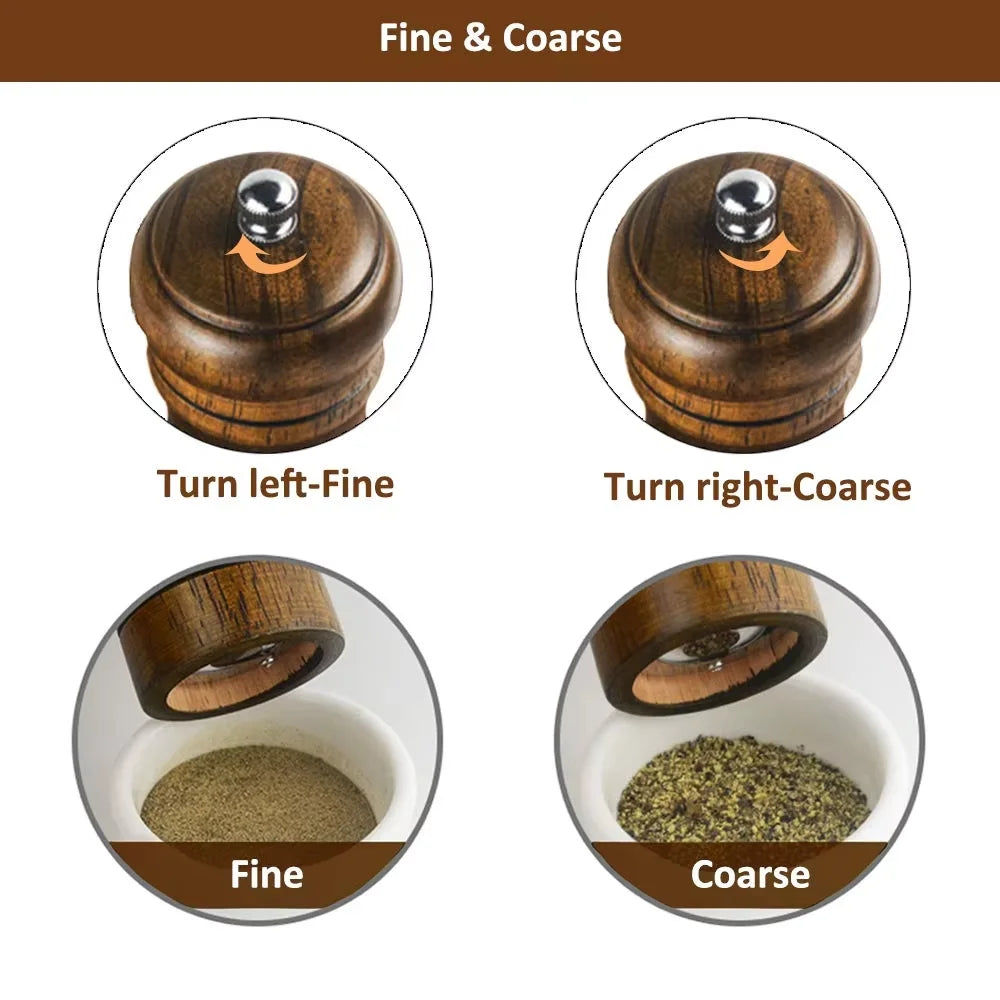 Fine & Coarse

Turn left-Fine

Turn right-Coarse

Fine

Coarse