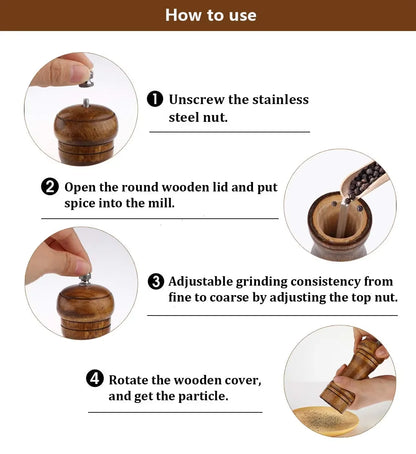 How to use

❶ Unscrew the stainless steel nut.

❷ Open the round wooden lid and put spice into the mill.

❸ Adjustable grinding consistency from fine to coarse by adjusting the top nut.

❹ Rotate the wooden cover, and get the particle.