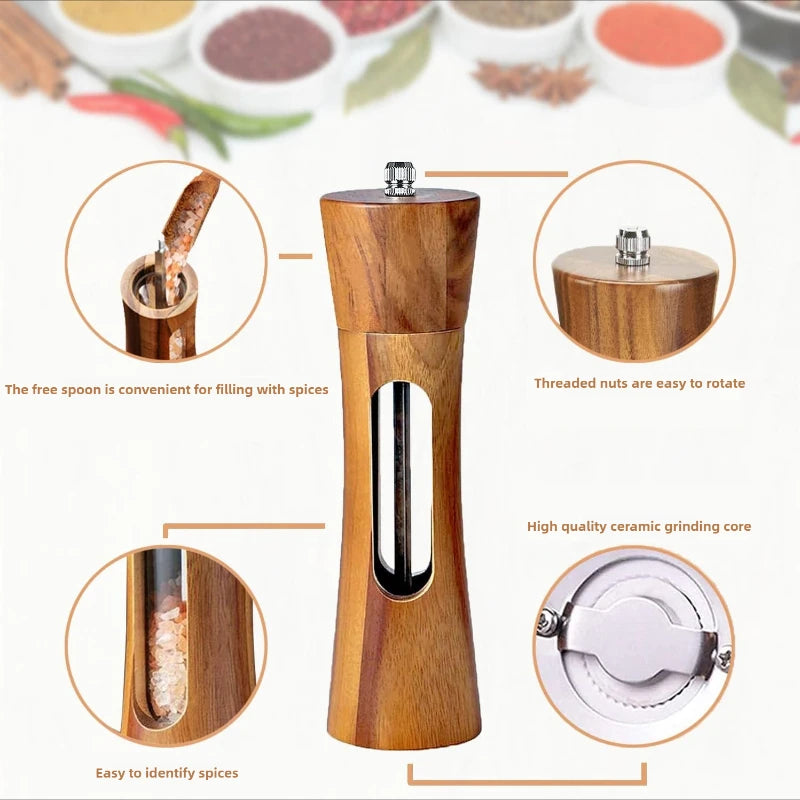 The free spoon is convenient for filling with spices

Threaded nuts are easy to rotate

High quality ceramic grinding core

Easy to identify spices